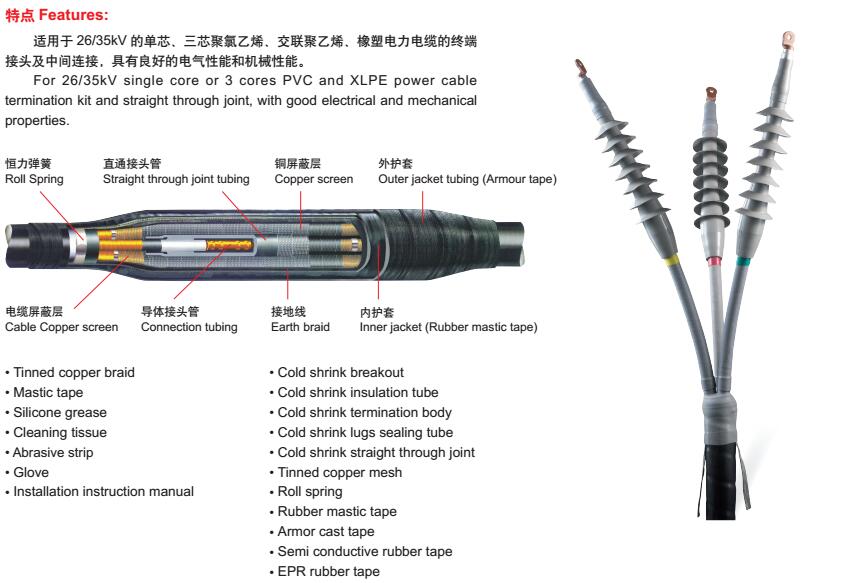 特点 Features:

适用于 26/35kV 的单芯、三芯聚氯乙烯、交联聚乙烯、橡塑电力电缆的终端接头及中间连接，具有良好的电气性能和机械性能。

For 26/35kV single core or 3 cores PVC and XLPE power cable termination kit and straight through joint, with good electrical and mechanical properties.

恒力弹簧
Roll Spring

直通接头管
Straight through joint tubing

铜屏蔽层
Copper screen

外护套
Outer jacket tubing (Armour tape)

电缆屏蔽层
Cable Copper screen

导体接头管
Connection tubing

接地线
Earth braid

内护套
Inner jacket (Rubber mastic tape)

• Tinned copper braid
• Mastic tape
• Silicone grease
• Cleaning tissue
• Abrasive strip
• Glove
• Installation instruction manual

• Cold shrink breakout
• Cold shrink insulation tube
• Cold shrink termination body
• Cold shrink lugs sealing tube
• Cold shrink straight through joint
• Tinned copper mesh
• Roll spring
• Rubber mastic tape
• Armor cast tape
• Semi conductive rubber tape
• EPR rubber tape